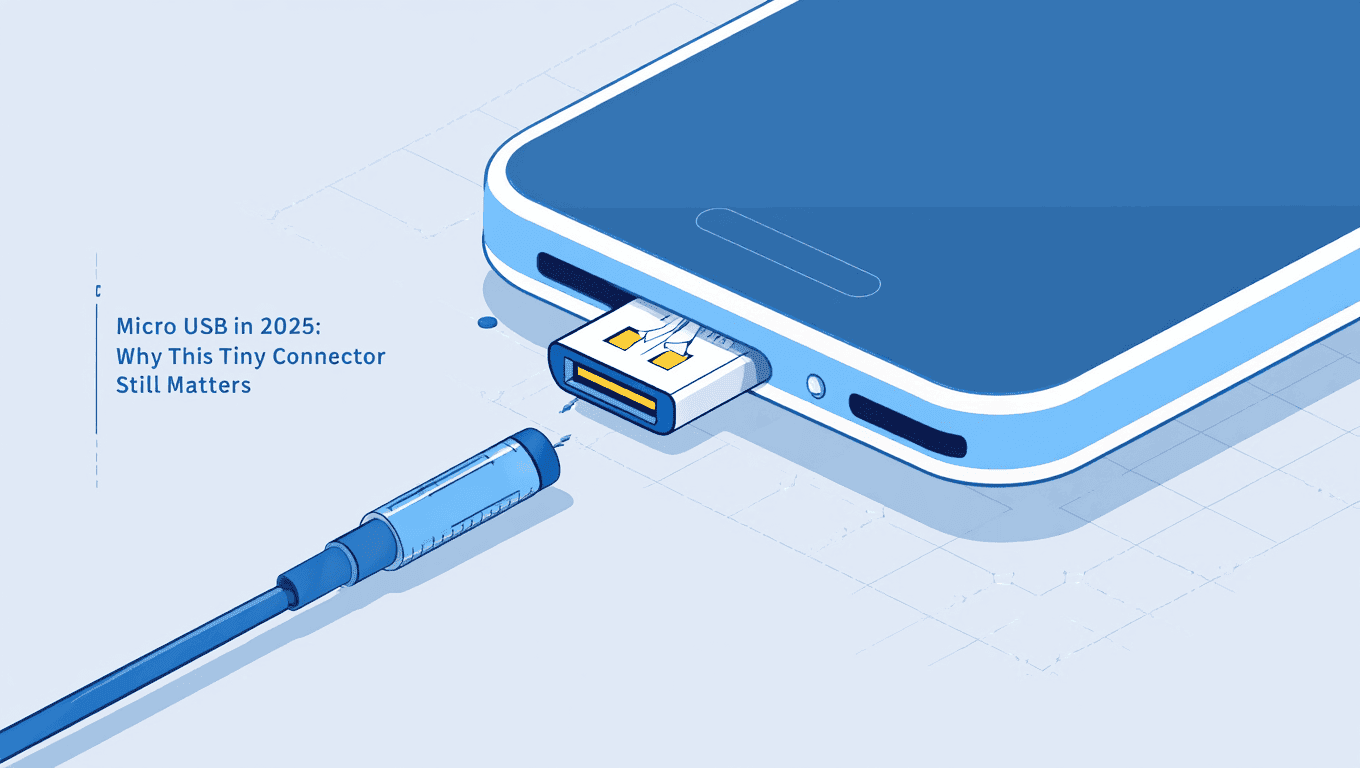 Micro USB in 2025: Why This Tiny Connector Still Matters