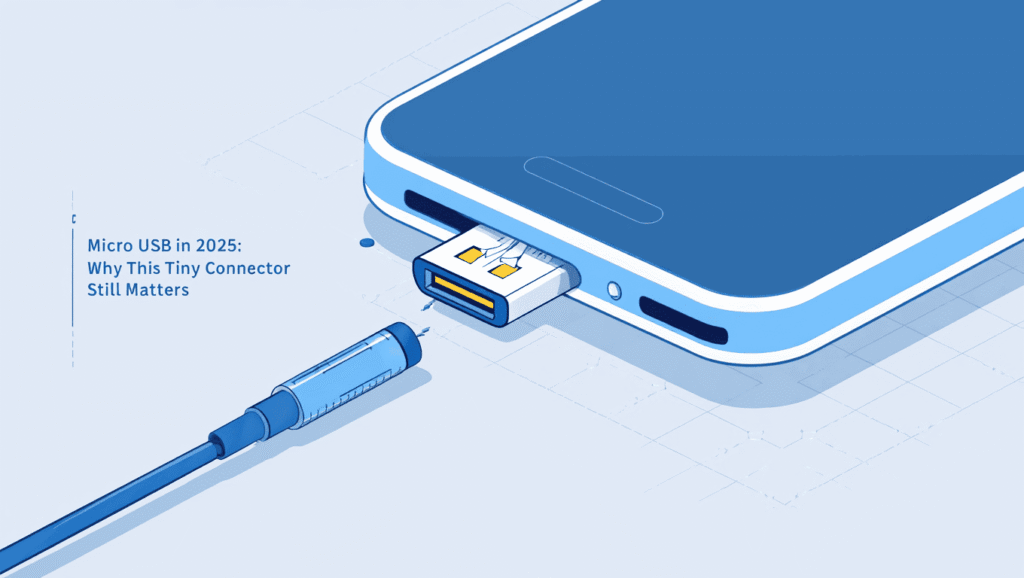 Micro USB in 2025:
Why This Tiny Connector
Still Matters